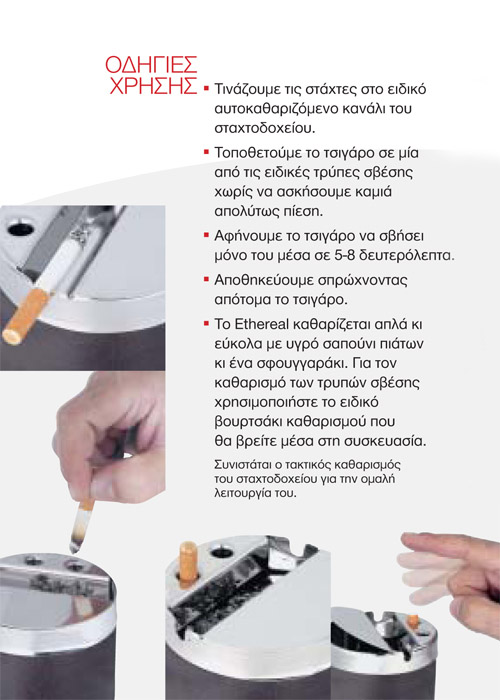 ΟΔΗΓΙΕΣ ΧΡΗΣΗΣ

▪ Τινάζουμε τις στάχτες στο ειδικό αυτοκαθαριζόμενο κανάλι του σταχτοδοχείου.

▪ Τοποθετούμε το τσιγάρο σε μία από τις ειδικές τρύπες σβέσης χωρίς να ασκήσουμε καμιά απολύτως πίεση.

▪ Αφήνουμε το τσιγάρο να σβήσει μόνο του μέσα σε 5-8 δευτερόλεπτα.

▪ Αποθηκεύουμε σπρώχνοντας απότομα το τσιγάρο.

▪ Το Ethereal καθαρίζεται απλά κι εύκολα με υγρό σαπούνι πιάτων κι ένα σφουγγαράκι. Για τον καθαρισμό των τρυπών σβέσης χρησιμοποιήστε το ειδικό βουρτσάκι καθαρισμού που θα βρείτε μέσα στη συσκευασία.

Συνιστάται ο τακτικός καθαρισμός του σταχτοδοχείου για την ομαλή λειτουργία του.